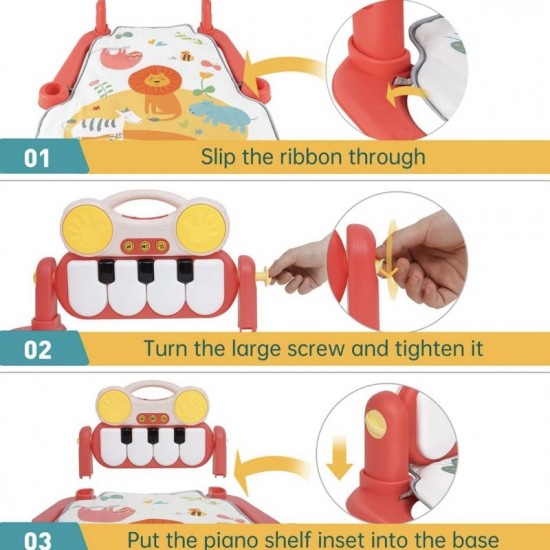 01 Slip the ribbon through

02 Turn the large screw and tighten it

03 Put the piano shelf inset into the base